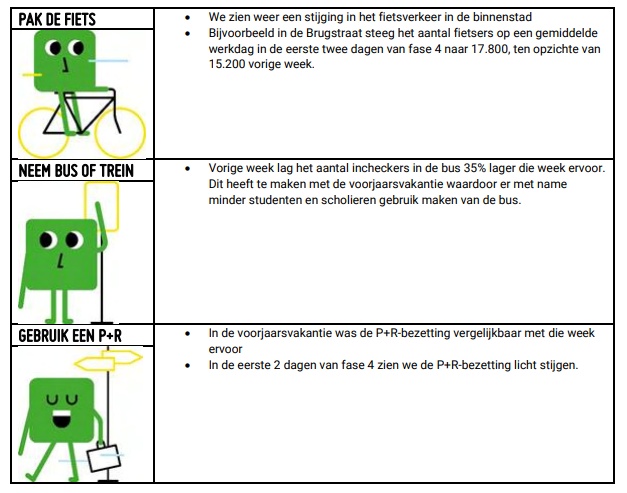 | | |
|---|---|
| PAK DE FIETS | • We zien weer een stijging in het fietsverkeer in de binnenstad<br>• Bijvoorbeeld in de Brugstraat steeg het aantal fietsers op een gemiddelde werkdag in de eerste twee dagen van fase 4 naar 17.800, ten opzichte van 15.200 vorige week. |
| NEEM BUS OF TREIN | • Vorige week lag het aantal incheckers in de bus 35% lager die week ervoor. Dit heeft te maken met de voorjaarsvakantie waardoor er met name minder studenten en scholieren gebruik maken van de bus. |
| GEBRUIK EEN P+R | • In de voorjaarsvakantie was de P+R-bezetting vergelijkbaar met die week ervoor<br>• In de eerste 2 dagen van fase 4 zien we de P+R-bezetting licht stijgen. |